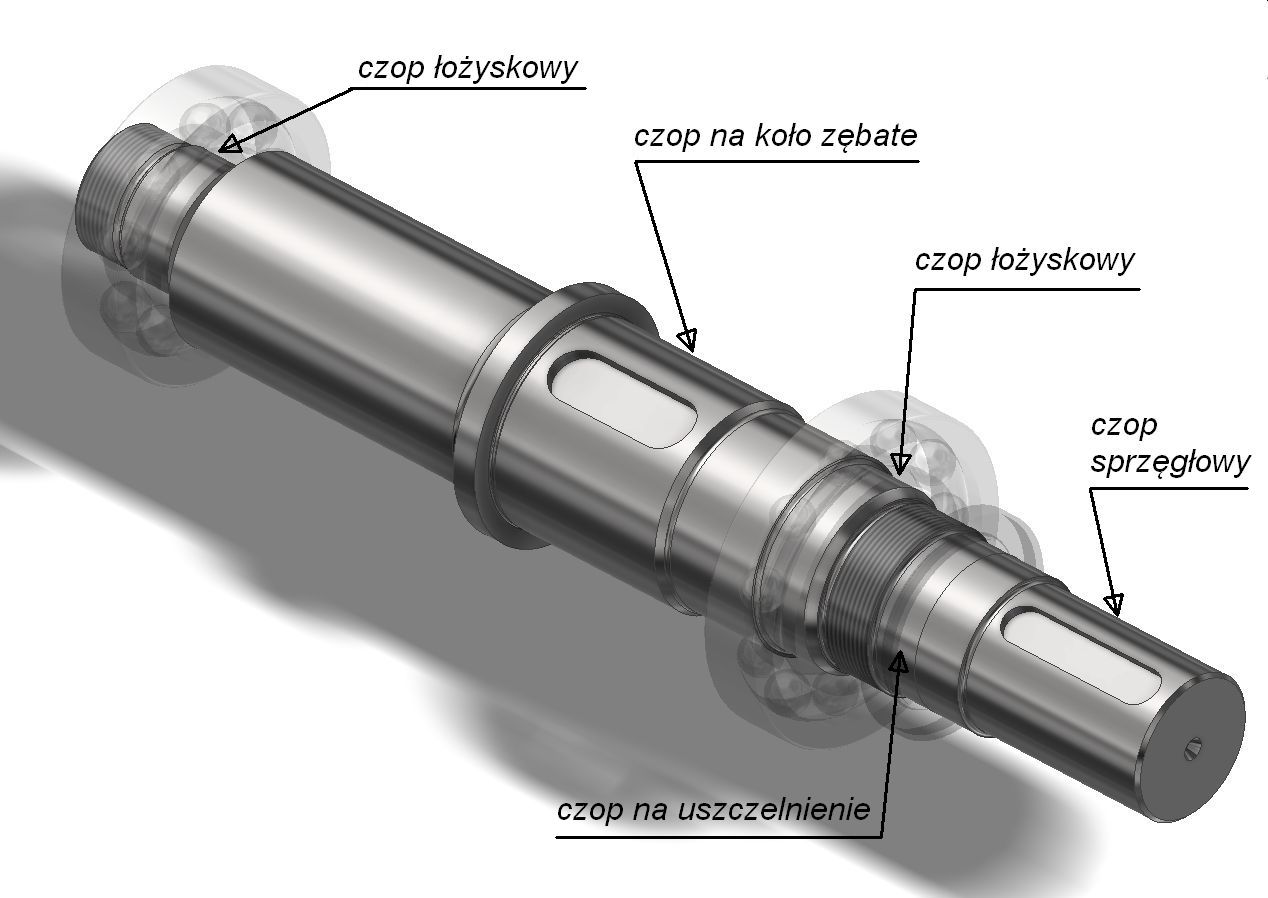 czop łożyskowy

czop na koło zębate

czop łożyskowy

czop sprzęgłowy

czop na uszczelnienie